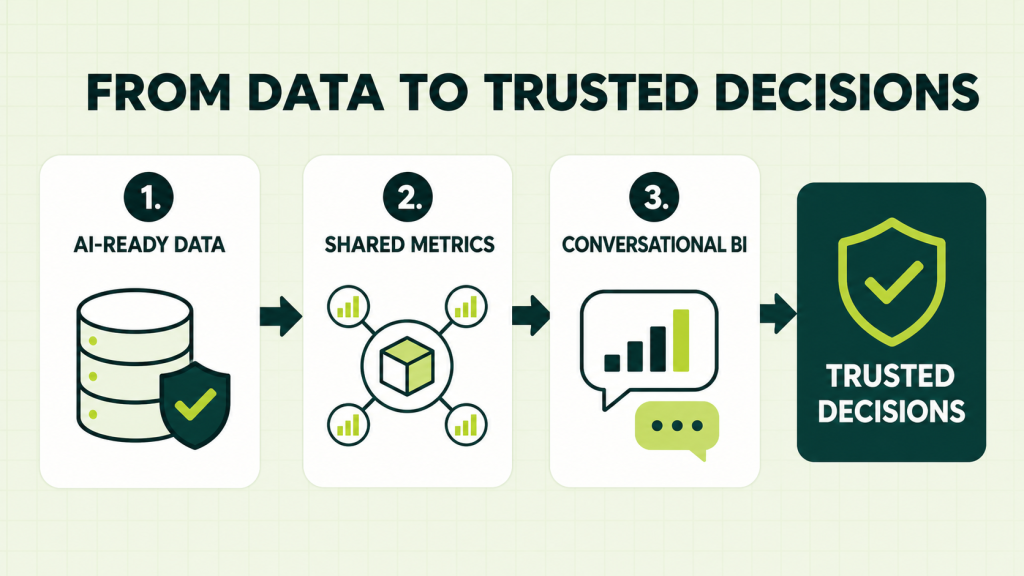 FROM DATA TO TRUSTED DECISIONS

1.
AI-READY DATA

2.
SHARED METRICS

3.
CONVERSATIONAL BI

TRUSTED DECISIONS